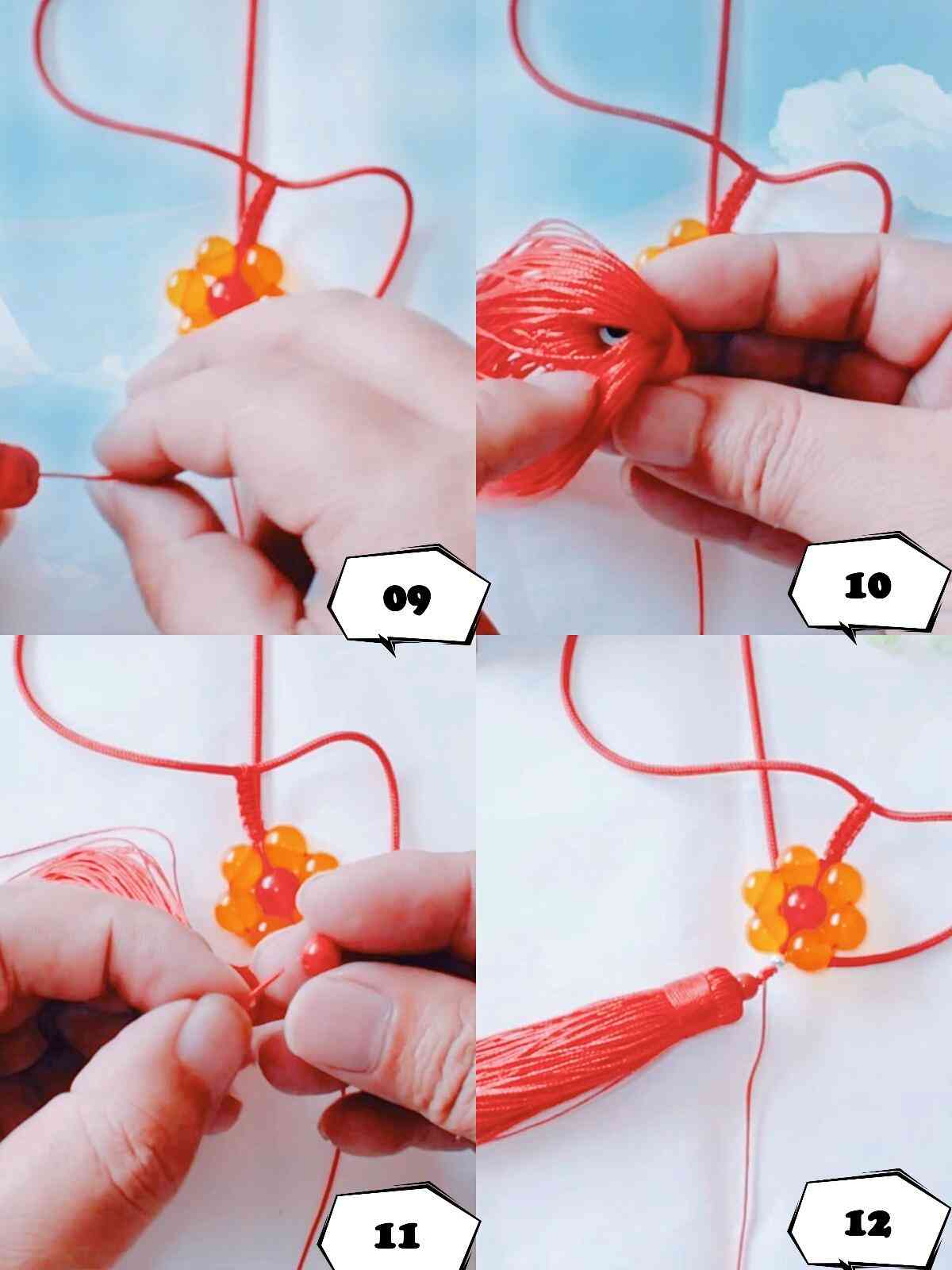 09

10

11

12