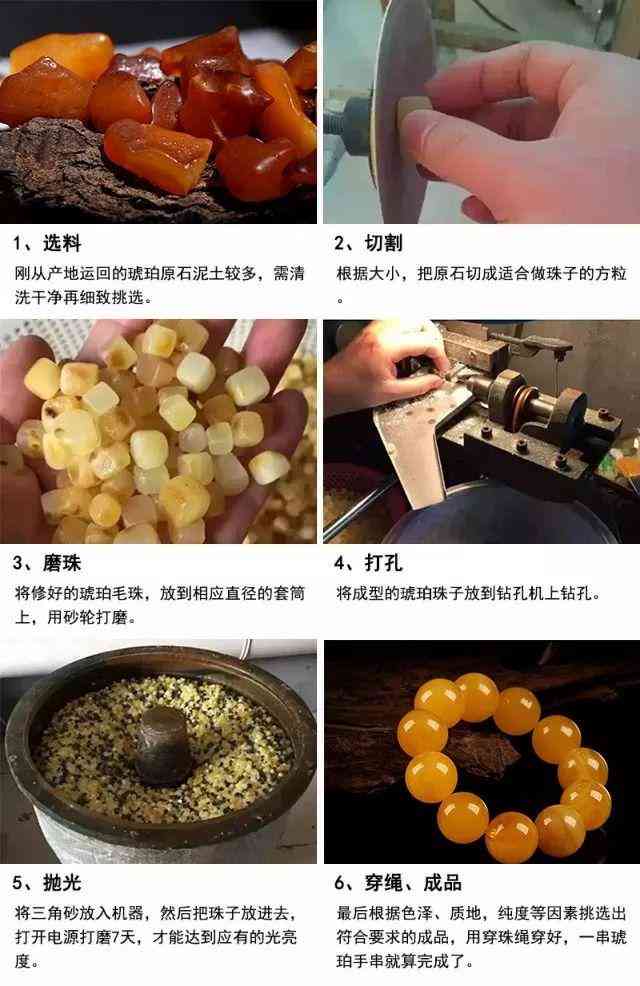 1、选料
刚从产地运回的琥珀原石泥土较多，需清洗干净再细致挑选。

2、切割
根据大小，把原石切成适合做珠子的方粒。

3、磨珠
将修好的琥珀毛珠，放到相应直径的套筒上，用砂轮打磨。

4、打孔
将成型的琥珀珠子放到钻孔机上钻孔。

5、抛光
将三角砂放入机器，然后把珠子放进去，打开电源打磨7天，才能达到应有的光亮度。

6、穿绳、成品
最后根据色泽、质地，纯度等因素挑选出符合要求的成品，用穿珠绳穿好，一串琥珀手串就算完成了。