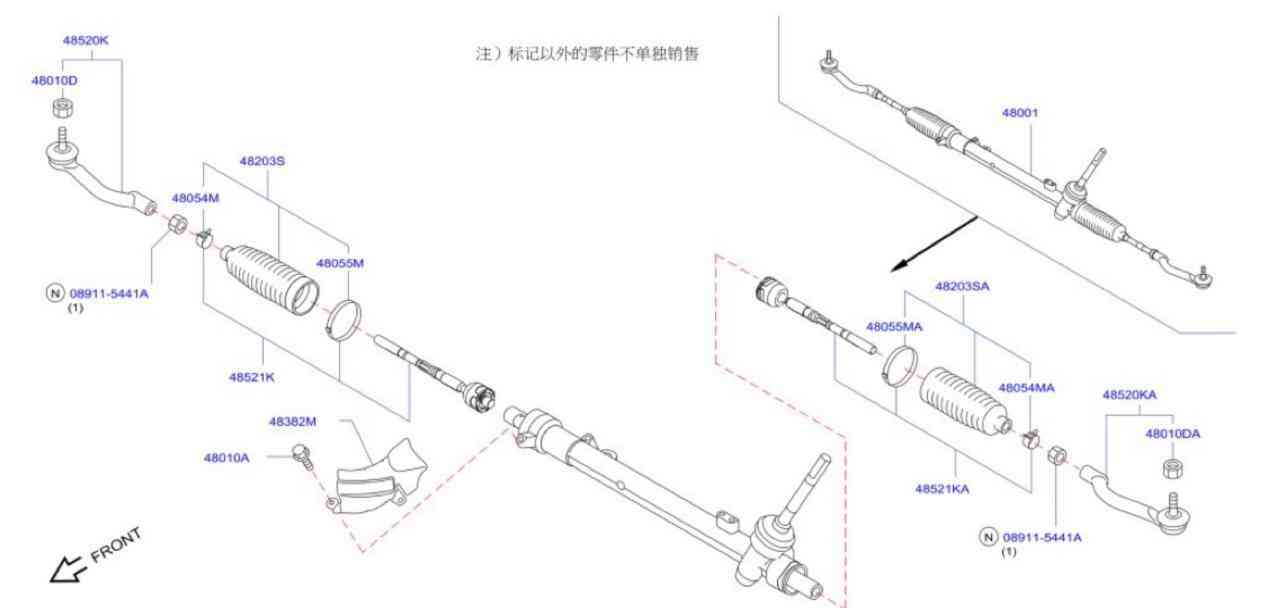 注）标记以外的零件不单独销售

48520K
48010D
48203S
48054M
48055M
N 08911-5441A
(1)
48521K
48382M
48010A
FRONT

48001
48203SA
48055MA
48054MA
48520KA
48010DA
48521KA
N 08911-5441A
(1)