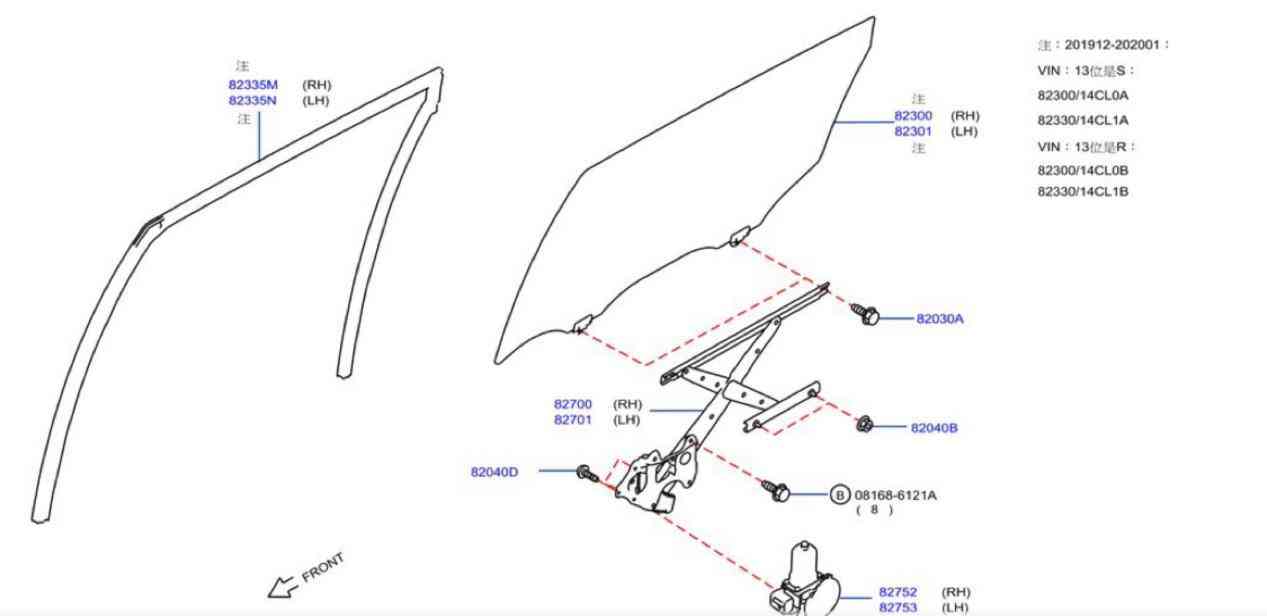 注
82335M (RH)
82335N (LH)
注

注
82300 (RH)
82301 (LH)
注

注：201912-202001：
VIN：13位是S：
82300/14CL0A
82330/14CL1A
VIN：13位是R：
82300/14CL0B
82330/14CL1B

82030A

82700 (RH)
82701 (LH)

82040B

82040D

B 08168-6121A
( 8 )

FRONT

82752 (RH)
82753 (LH)