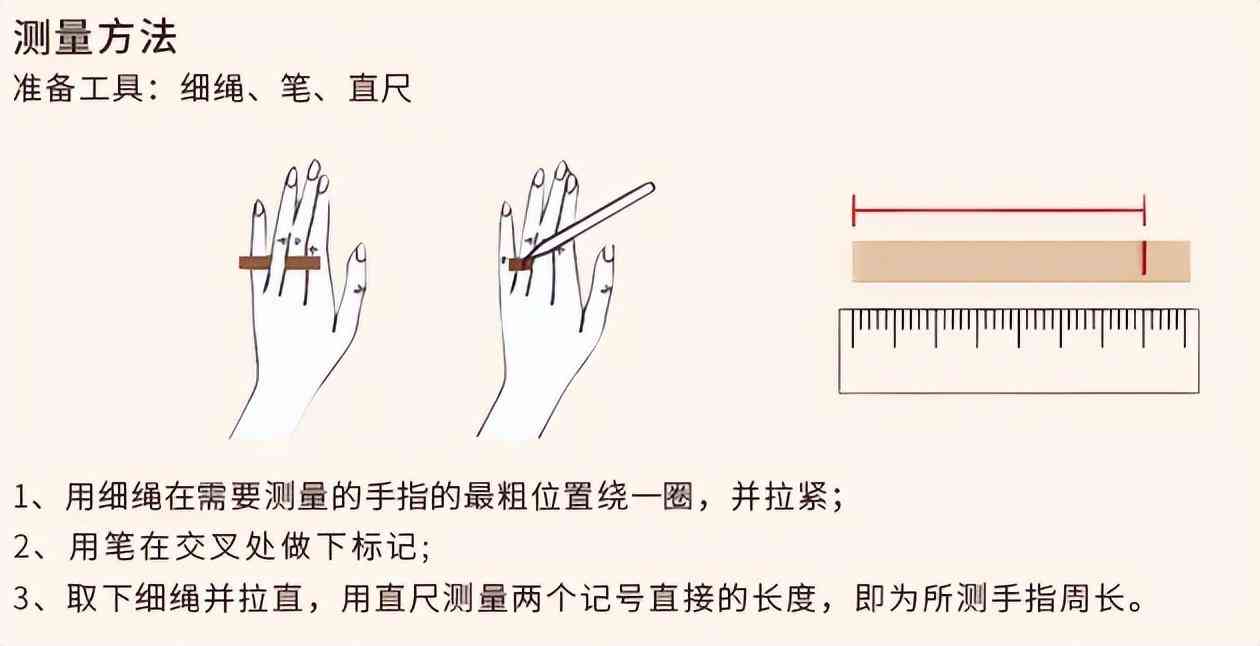 测量方法
准备工具：细绳、笔、直尺

1、用细绳在需要测量的手指的最粗位置绕一圈，并拉紧；
2、用笔在交叉处做下标记；
3、取下细绳并拉直，用直尺测量两个记号直接的长度，即为所测手指周长。