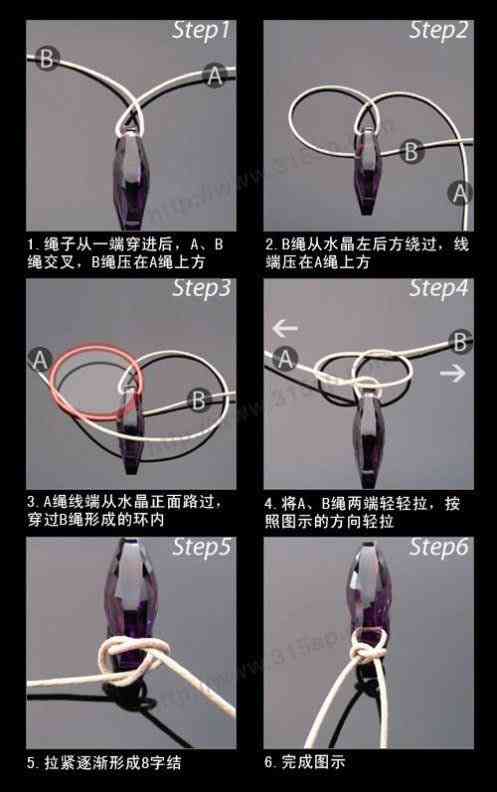 Step1

B

A

1. 绳子从一端穿进后，A、B绳交叉，B绳压在A绳上方

Step2

B

A

2. B绳从水晶左后方绕过，线端压在A绳上方

Step3

A

B

3. A绳线端从水晶正面路过，穿过B绳形成的环内

Step4

A

B

4. 将A、B绳两端轻轻拉，按照图示的方向轻拉

Step5

5. 拉紧逐渐形成8字结

Step6

6. 完成图示