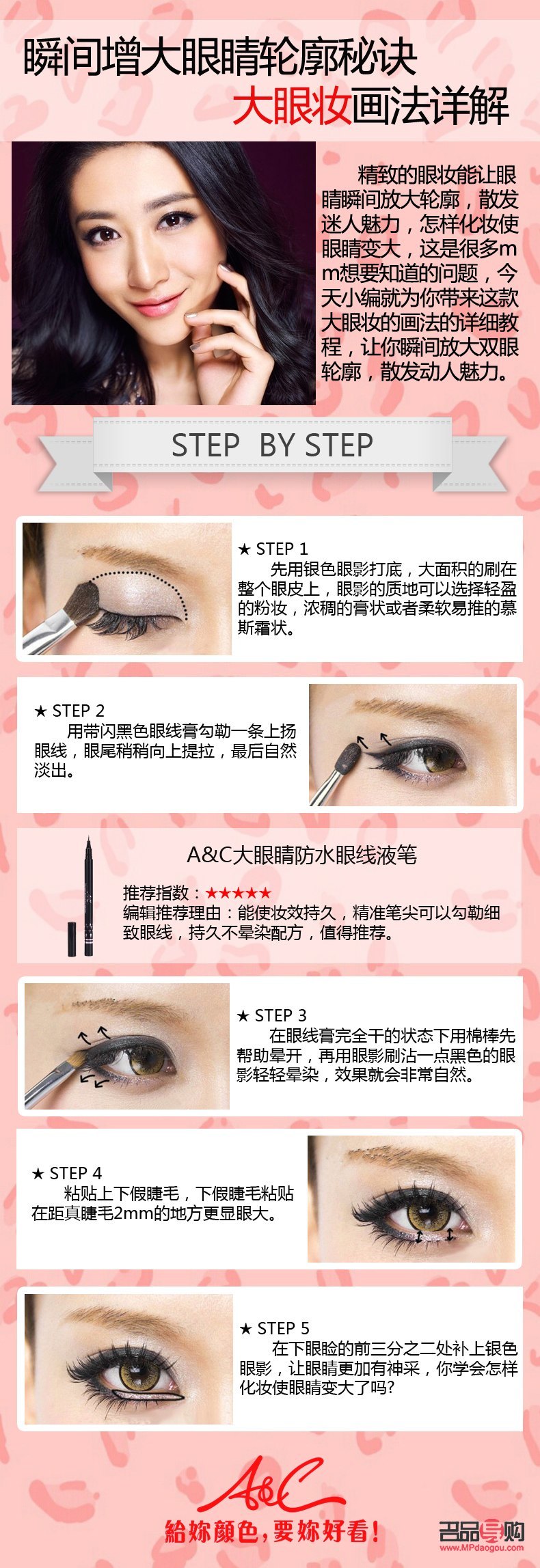 瞬间增大眼睛轮廓秘诀
大眼妆画法详解

精致的眼妆能让眼睛瞬间放大轮廓，散发迷人魅力，怎样化妆使眼睛变大，这是很多mm想要知道的问题，今天小编就为你带来这款大眼妆的画法的详细教程，让你瞬间放大双眼轮廓，散发动人魅力。

STEP BY STEP

★ STEP 1
先用银色眼影打底，大面积的刷在整个眼皮上，眼影的质地可以选择轻盈的粉妆，浓稠的膏状或者柔软易推的慕斯霜状。

★ STEP 2
用带闪黑色眼线膏勾勒一条上扬眼线，眼尾稍稍向上提拉，最后自然淡出。

A&C大眼睛防水眼线液笔
推荐指数：★★★★★
编辑推荐理由：能使妆效持久，精准笔尖可以勾勒细致眼线，持久不晕染配方，值得推荐。

★ STEP 3
在眼线膏完全干的状态下用棉棒先帮助晕开，再用眼影刷沾一点黑色的眼影轻轻晕染，效果就会非常自然。

★ STEP 4
粘贴上下假睫毛，下假睫毛粘贴在距真睫毛2mm的地方更显眼大。

★ STEP 5
在下眼睑的前三分之二处补上银色眼影，让眼睛更加有神采，你学会怎样化妆使眼睛变大了吗?

A&C
給妳顏色，要妳好看！

名品导购
www.MPdaogou.com