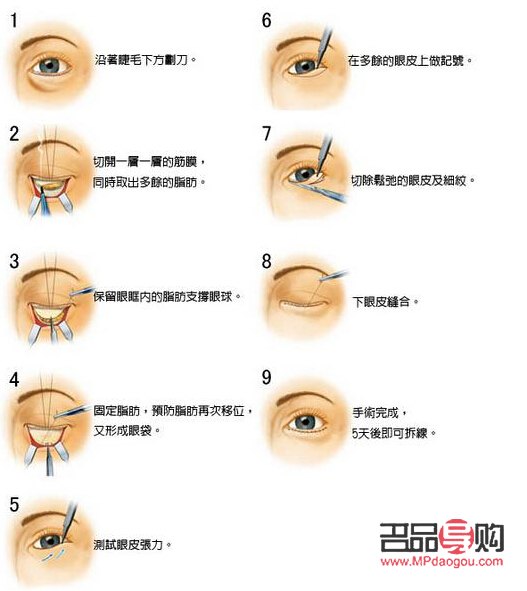 1
沿著睫毛下方劃刀。

2
切開一層一層的筋膜，同時取出多餘的脂肪。

3
保留眼眶內的脂肪支撐眼球。

4
固定脂肪，預防脂肪再次移位，又形成眼袋。

5
測試眼皮張力。

6
在多餘的眼皮上做記號。

7
切除鬆弛的眼皮及細紋。

8
下眼皮縫合。

9
手術完成，5天後即可拆線。

名品导购
www.MPdaogou.com