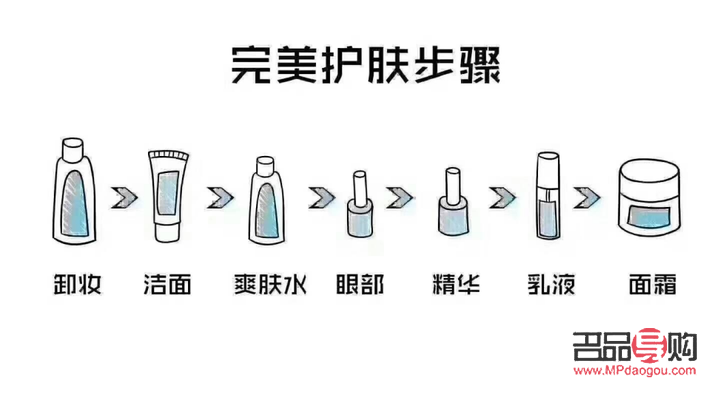 完美护肤步骤

卸妆 洁面 爽肤水 眼部 精华 乳液 面霜

名品导购
www.MPdaogou.com