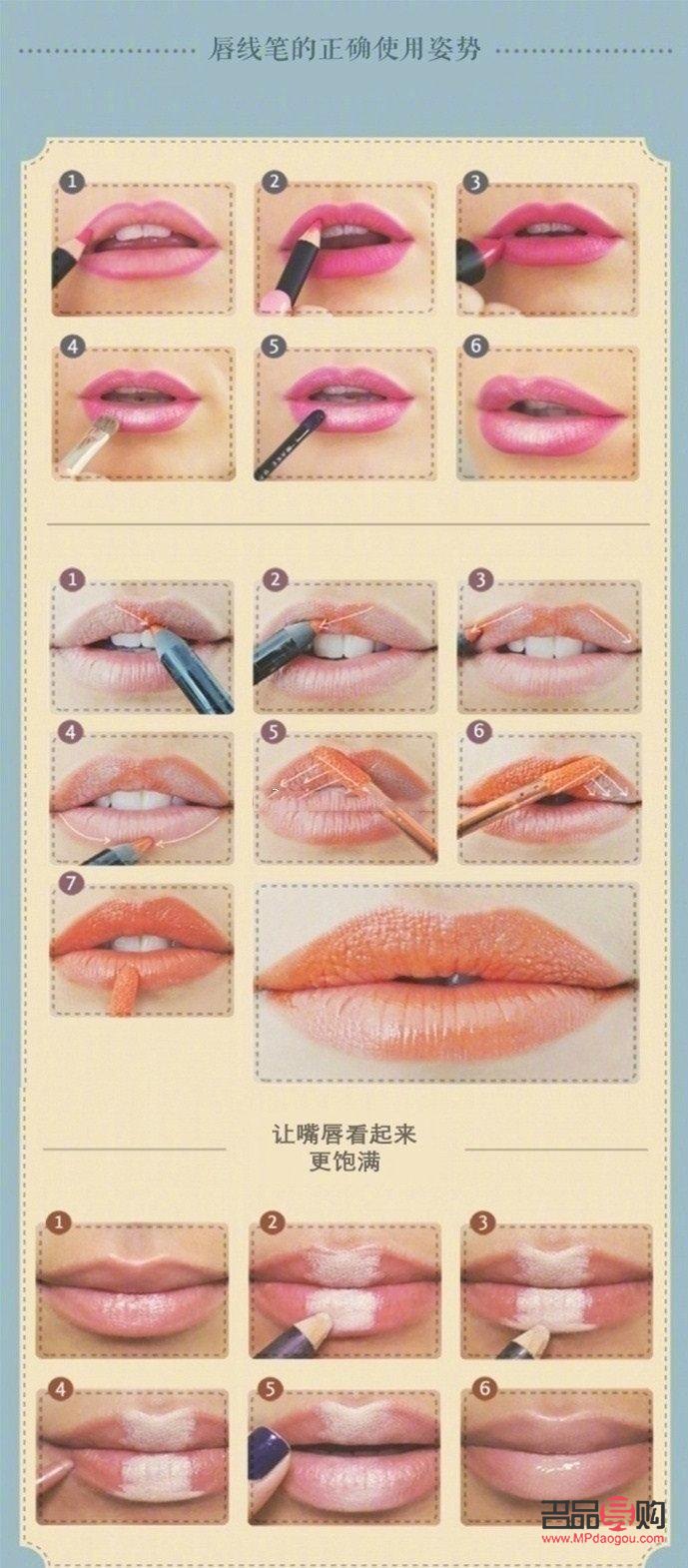 唇线笔的正确使用姿势

1
2
3
4
5
6

1
2
3
4
5
6
7

让嘴唇看起来
更饱满

1
2
3
4
5
6

名品导购
www.MPdaogou.com