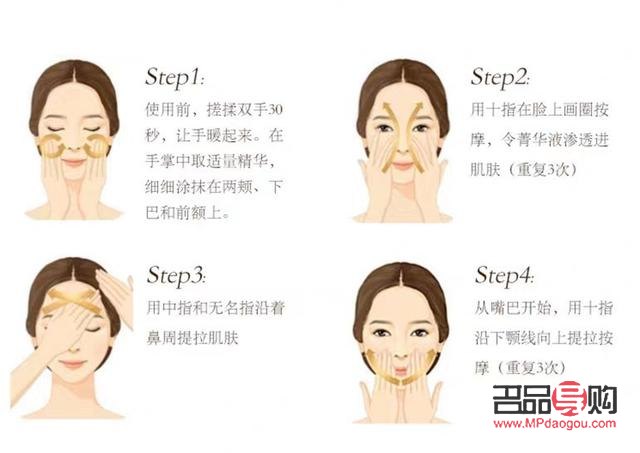 Step1:
使用前，搓揉双手30秒，让手暖起来。在手掌中取适量精华，细细涂抹在两颊、下巴和前额上。

Step2:
用十指在脸上画圈按摩，令菁华液渗透进肌肤（重复3次）

Step3:
用中指和无名指沿着鼻周提拉肌肤

Step4:
从嘴巴开始，用十指沿下颚线向上提拉按摩（重复3次）

名品导购
www.MPdaogou.com