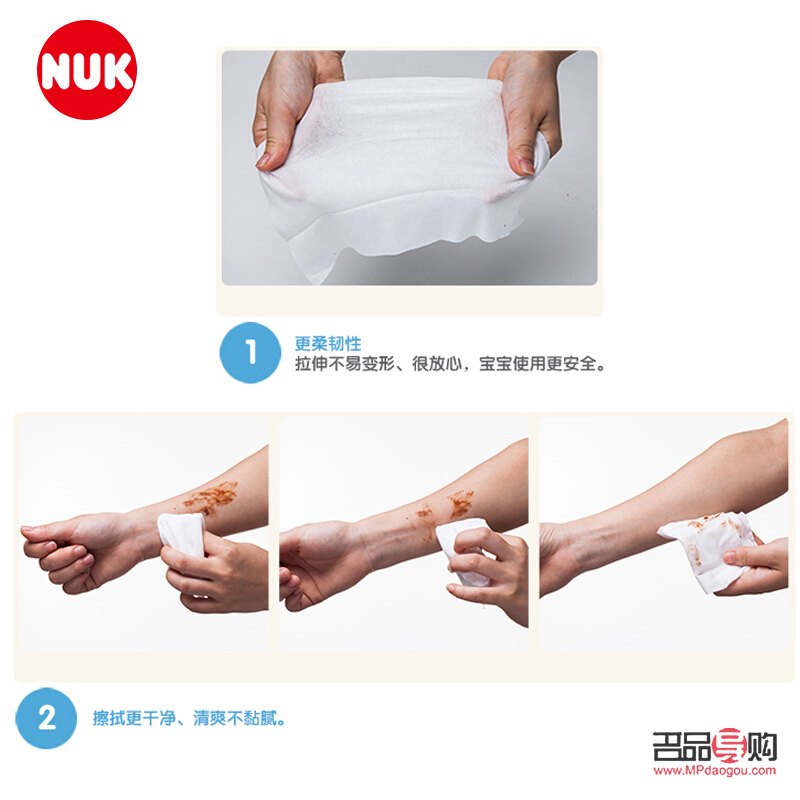 NUK

1
更柔韧性
拉伸不易变形、很放心，宝宝使用更安全。

2
擦拭更干净、清爽不黏腻。

名品导购
www.MPdaogou.com