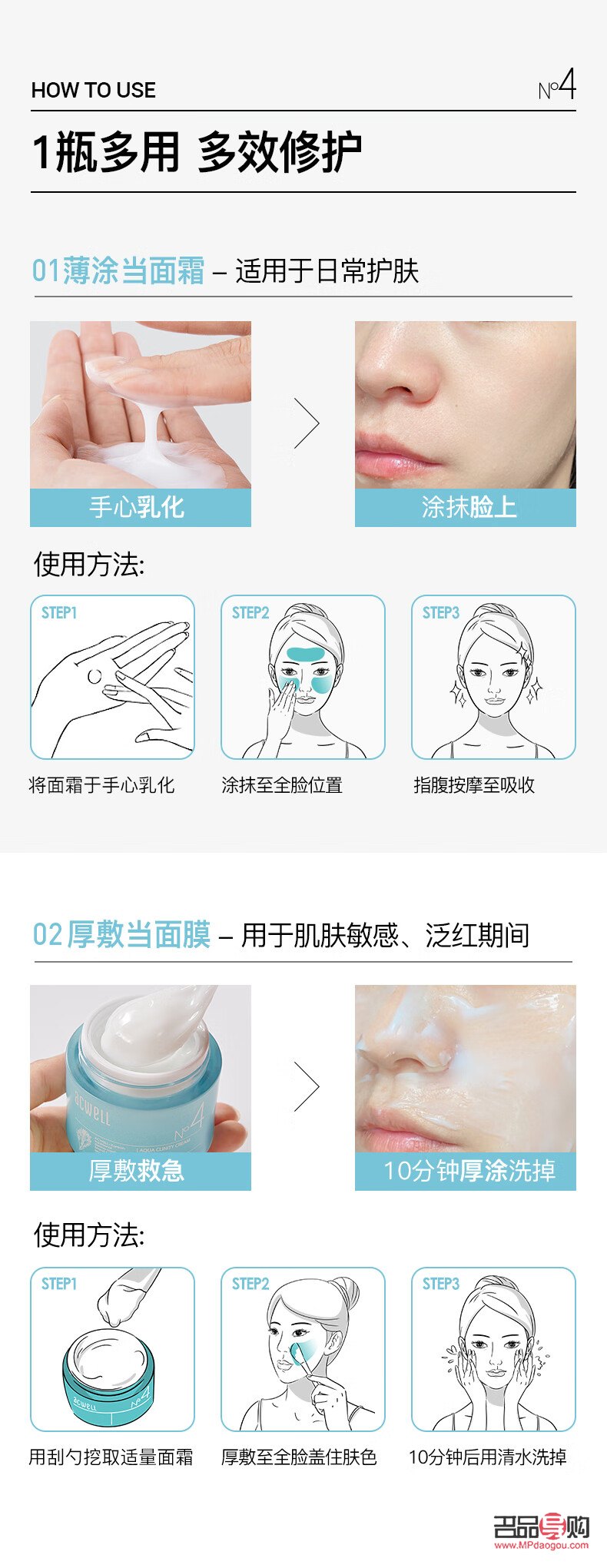 HOW TO USE
№4

1瓶多用 多效修护

01薄涂当面霜 – 适用于日常护肤

手心乳化

涂抹脸上

使用方法:

STEP1
将面霜于手心乳化

STEP2
涂抹至全脸位置

STEP3
指腹按摩至吸收

02厚敷当面膜 – 用于肌肤敏感、泛红期间

acwell
№4
AQUA CLINITY CREAM

厚敷救急

10分钟厚涂洗掉

使用方法:

STEP1
acwell
№4
用刮勺挖取适量面霜

STEP2
厚敷至全脸盖住肤色

STEP3
10分钟后用清水洗掉

名品导购
www.MPdaogou.com