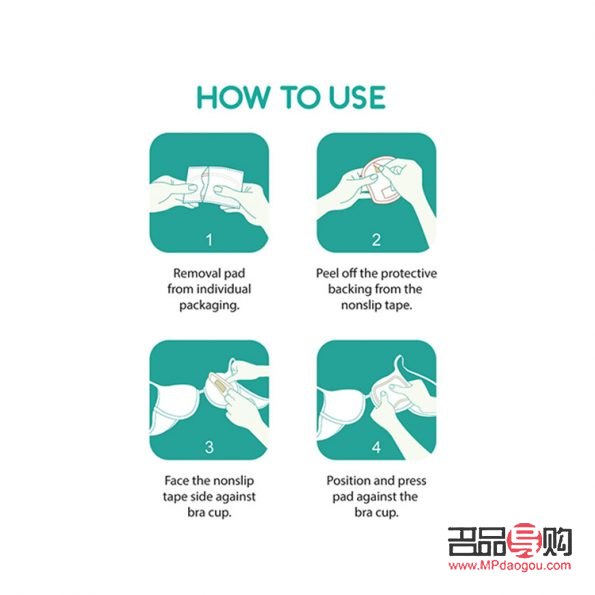 HOW TO USE

1

Removal pad from individual packaging.

2

Peel off the protective backing from the nonslip tape.

3

Face the nonslip tape side against bra cup.

4

Position and press pad against the bra cup.

名品导购
www.MPdaogou.com