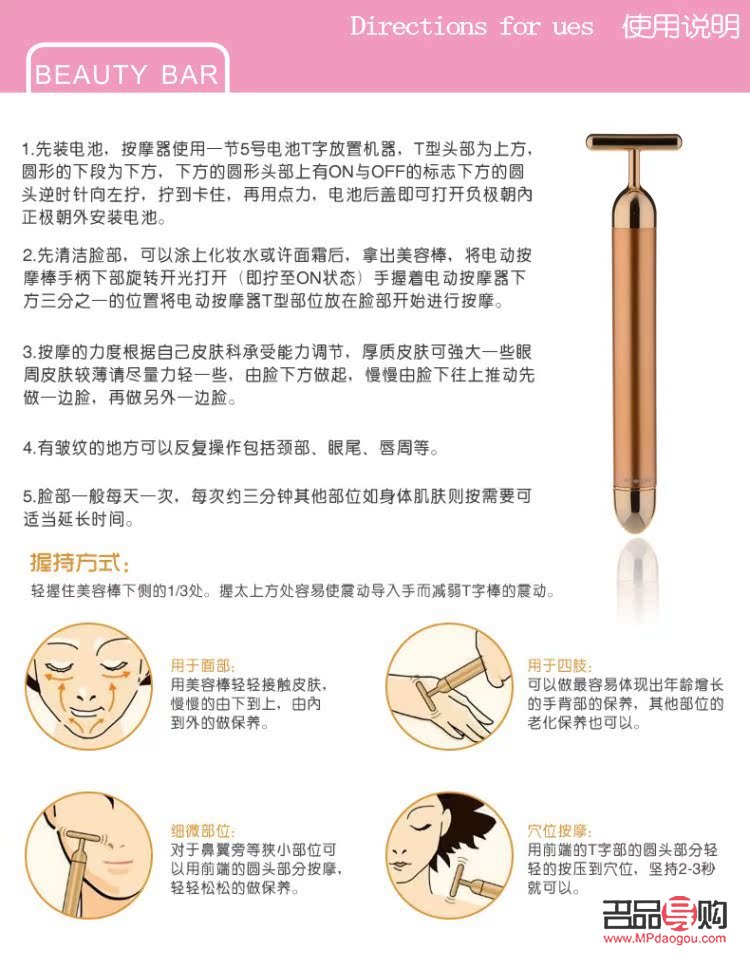 Directions for ues 使用说明

BEAUTY BAR

1.先装电池，按摩器使用一节5号电池T字放置机器，T型头部为上方，圆形的下段为下方，下方的圆形头部上有ON与OFF的标志下方的圆头逆时针向左拧，拧到卡住，再用点力，电池后盖即可打开负极朝内正极朝外安装电池。

2.先清洁脸部，可以涂上化妆水或许面霜后，拿出美容棒，将电动按摩棒手柄下部旋转开光打开（即拧至ON状态）手握着电动按摩器下方三分之一的位置将电动按摩器T型部位放在脸部开始进行按摩。

3.按摩的力度根据自己皮肤科承受能力调节，厚质皮肤可强大一些眼周皮肤较薄请尽量力轻一些，由脸下方做起，慢慢由脸下往上推动先做一边脸，再做另外一边脸。

4.有皱纹的地方可以反复操作包括颈部、眼尾、唇周等。

5.脸部一般每天一次，每次约三分钟其他部位如身体肌肤则按需要可适当延长时间。

握持方式：
轻握住美容棒下侧的1/3处。握太上方处容易使震动导入手而减弱T字棒的震动。

用于面部：
用美容棒轻轻接触皮肤，慢慢的由下到上，由内到外的做保养。

用于四肢：
可以做最容易体现出年龄增长的手背部的保养，其他部位的老化保养也可以。

细微部位：
对于鼻翼旁等狭小部位可以用前端的圆头部分按摩，轻轻松松的做保养。

穴位按摩：
用前端的T字部的圆头部分轻轻的按压到穴位，坚持2-3秒就可以。

名品导购
www.MPdaogou.com